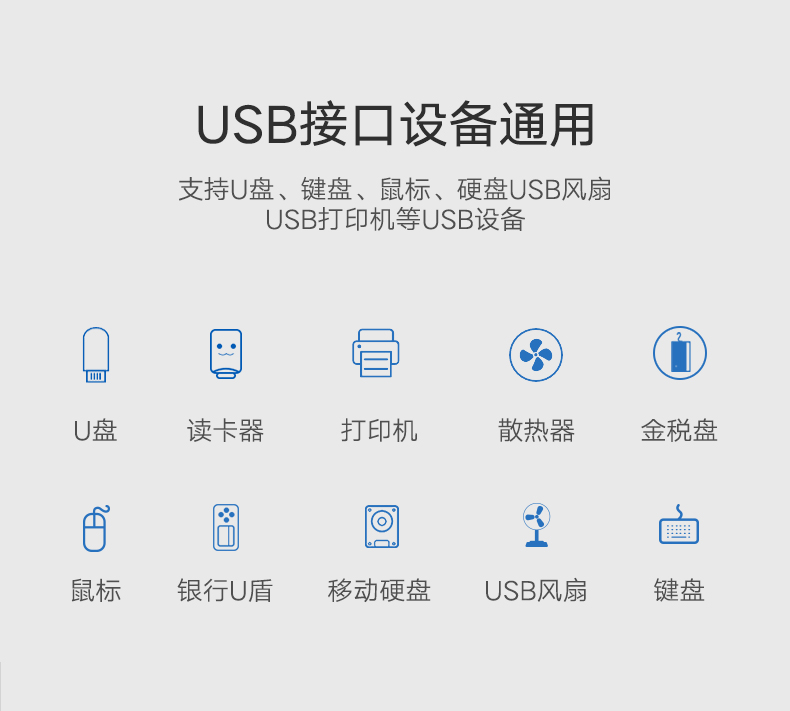 USB接口设备通用

支持U盘、键盘、鼠标、硬盘USB风扇
USB打印机等USB设备

U盘 读卡器 打印机 散热器 金税盘

鼠标 银行U盾 移动硬盘 USB风扇 键盘