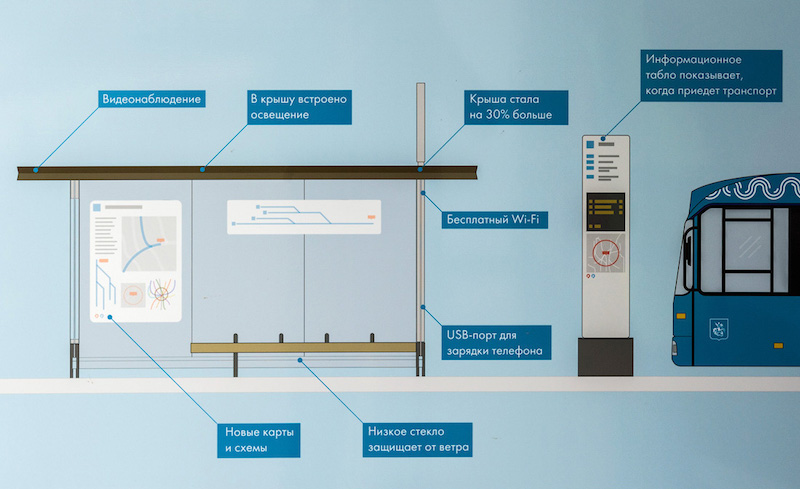 Видеонаблюдение

В крышу встроено освещение

Крыша стала на 30% больше

Информационное табло показывает, когда приедет транспорт

Бесплатный Wi-Fi

USB-порт для зарядки телефона

Новые карты и схемы

Низкое стекло защищает от ветра