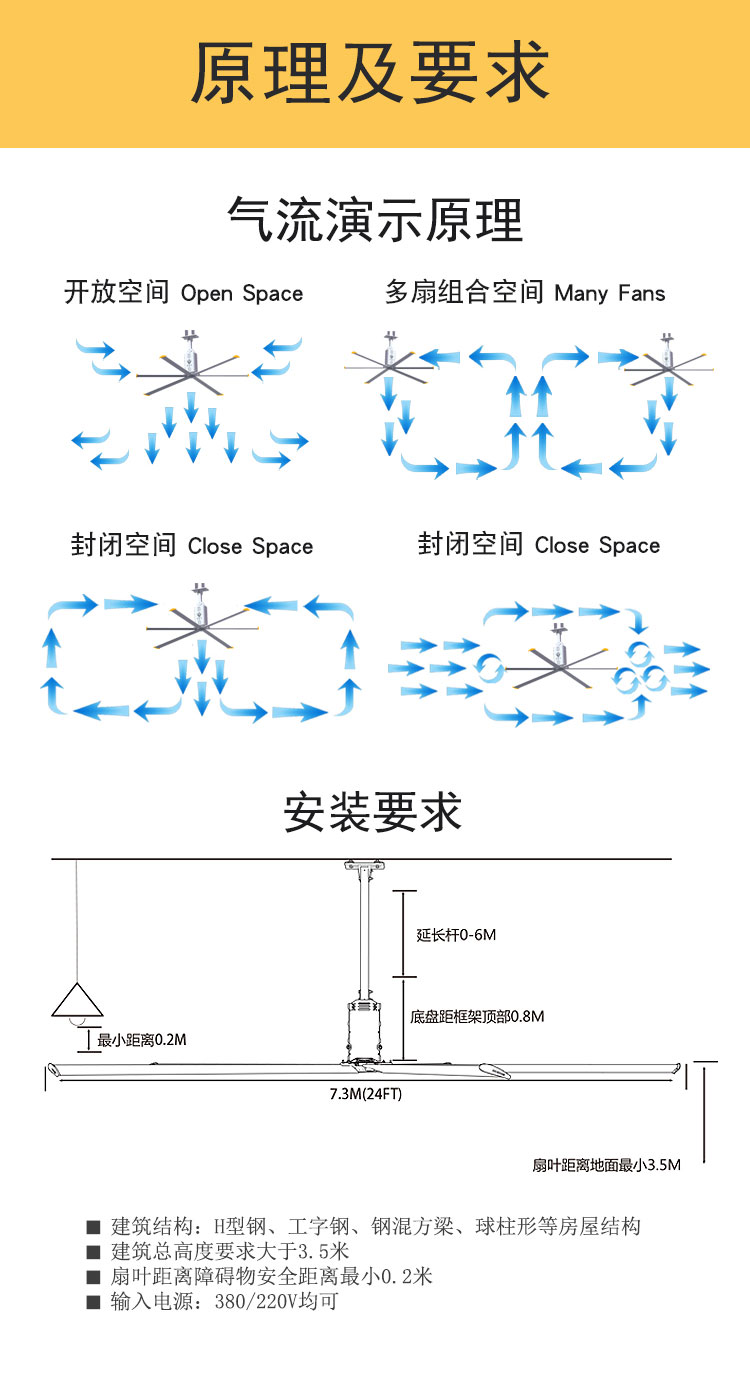 原理及要求

气流演示原理

开放空间 Open Space

多扇组合空间 Many Fans

封闭空间 Close Space

封闭空间 Close Space

安装要求

延长杆0-6M

底盘距框架顶部0.8M

最小距离0.2M

7.3M(24FT)

扇叶距离地面最小3.5M

■ 建筑结构：H型钢、工字钢、钢混方梁、球柱形等房屋结构
■ 建筑总高度要求大于3.5米
■ 扇叶距离障碍物安全距离最小0.2米
■ 输入电源：380/220V均可