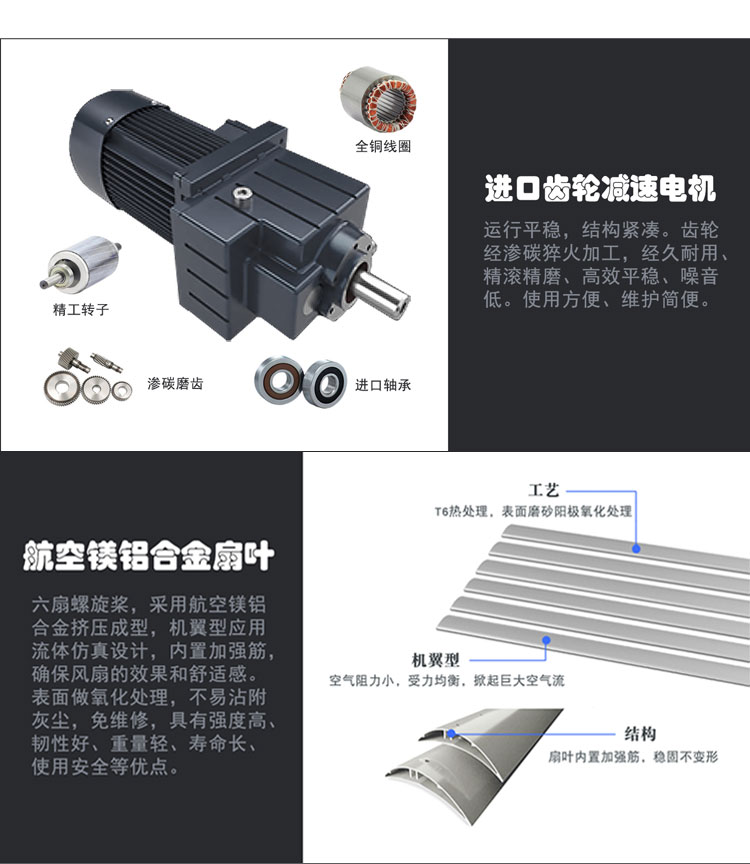 全铜线圈

精工转子

渗碳磨齿

进口轴承

进口齿轮减速电机

运行平稳，结构紧凑。齿轮经渗碳猝火加工，经久耐用、精滚精磨、高效平稳、噪音低。使用方便、维护简便。

航空镁铝合金扇叶

六扇螺旋桨，采用航空镁铝合金挤压成型，机翼型应用流体仿真设计，内置加强筋，确保风扇的效果和舒适感。表面做氧化处理，不易沾附灰尘，免维修，具有强度高、韧性好、重量轻、寿命长、使用安全等优点。

工艺
T6热处理，表面磨砂阳极氧化处理

机翼型
空气阻力小，受力均衡，掀起巨大空气流

结构
扇叶内置加强筋，稳固不变形