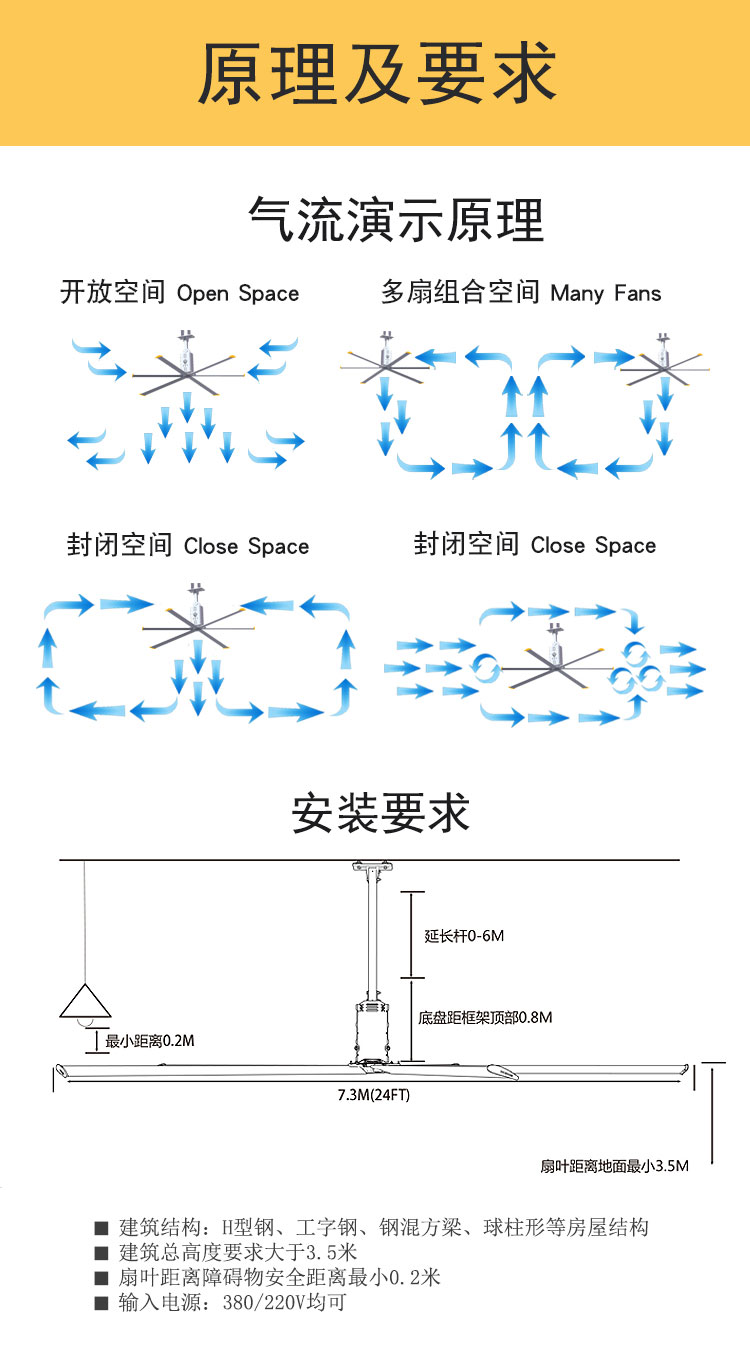 原理及要求

气流演示原理

开放空间 Open Space

多扇组合空间 Many Fans

封闭空间 Close Space

封闭空间 Close Space

安装要求

延长杆0-6M

底盘距框架顶部0.8M

最小距离0.2M

7.3M(24FT)

扇叶距离地面最小3.5M

■ 建筑结构：H型钢、工字钢、钢混方梁、球柱形等房屋结构
■ 建筑总高度要求大于3.5米
■ 扇叶距离障碍物安全距离最小0.2米
■ 输入电源：380/220V均可